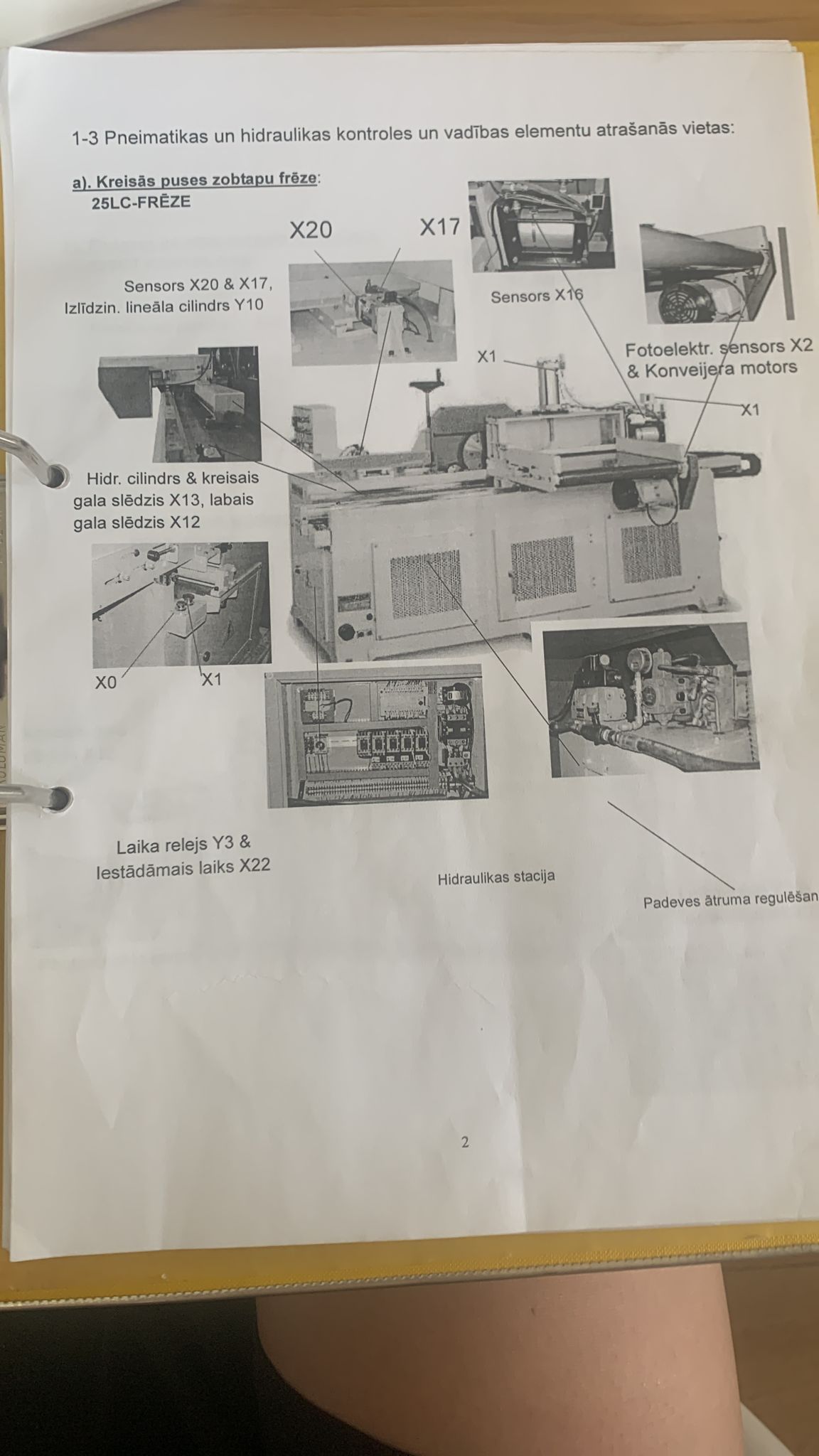 1-3 Pneimatikas un hidraulikas kontroles un vadības elementu atrašanās vietas:

a). Kreisās puses zobtapu frēze:
25LC-FRĒZE

X20

X17

Sensors X20 & X17,
Izlīdzin. lineāla cilindrs Y10

Sensors X16

X1

Fotoelektr. sensors X2
& Konveijera motors

X1

Hidr. cilindrs & kreisais gala slēdzis X13, labais gala slēdzis X12

X0

X1

Laika relejs Y3 &
Iestādāmais laiks X22

Hidraulikas stacija

Padeves ātruma regulēšan

2